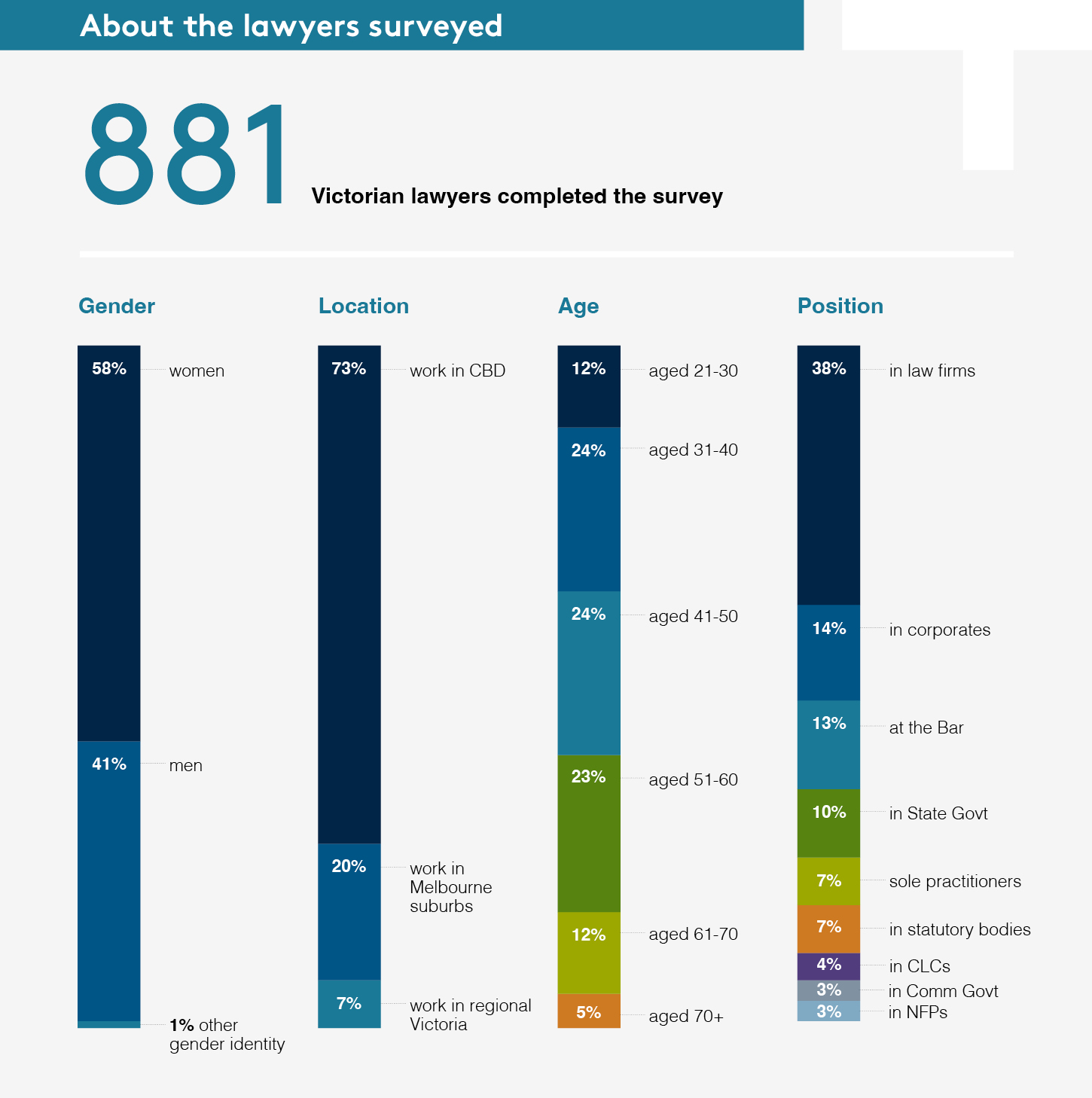 About the lawyers surveyed

881 Victorian lawyers completed the survey

Gender

58% women

41% men

1% other gender identity

Location

73% work in CBD

20% work in Melbourne suburbs

7% work in regional Victoria

Age

12% aged 21-30

24% aged 31-40

24% aged 41-50

23% aged 51-60

12% aged 61-70

5% aged 70+

Position

38% in law firms

14% in corporates

13% at the Bar

10% in State Govt

7% sole practitioners

7% in statutory bodies

4% in CLCs

3% in Comm Govt

3% in NFPs